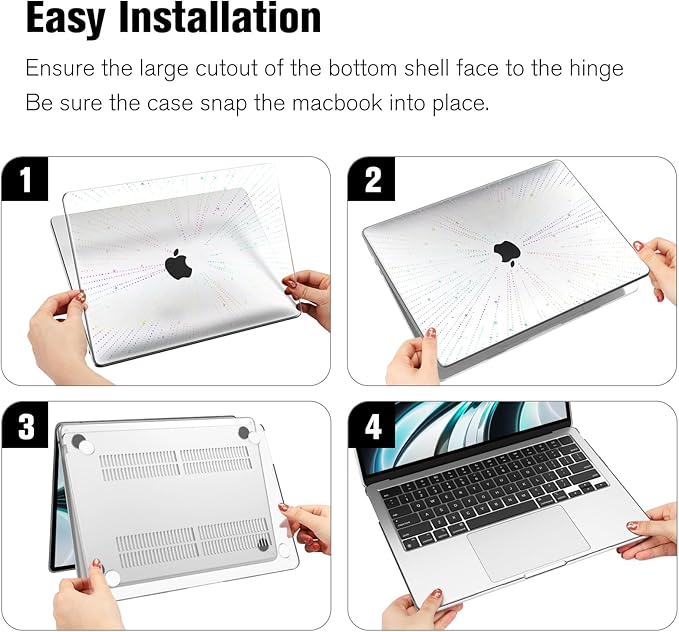 Easy Installation

Ensure the large cutout of the bottom shell face to the hinge
Be sure the case snap the macbook into place.

1

2

3

4