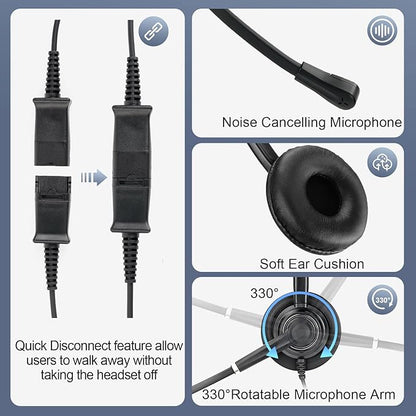 Quick Disconnect feature allow users to walk away without taking the headset off

Noise Cancelling Microphone

Soft Ear Cushion

330°

330°

330°Rotatable Microphone Arm