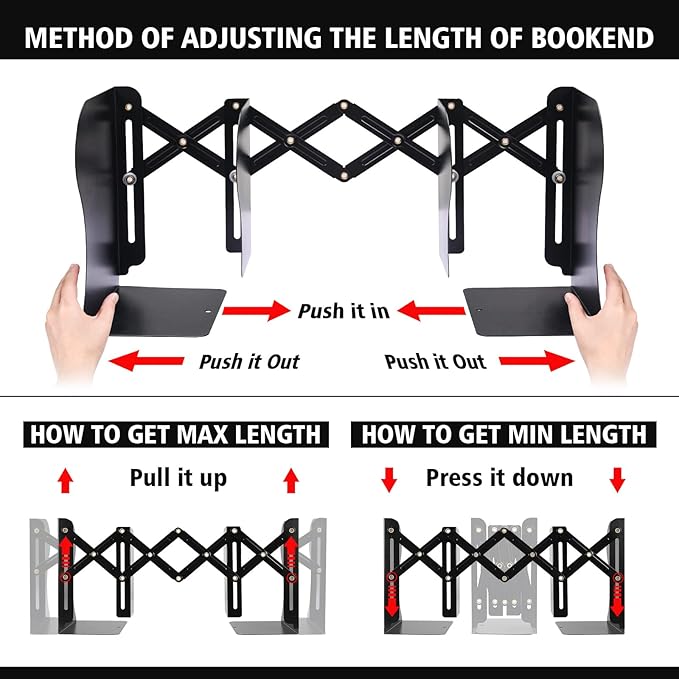 METHOD OF ADJUSTING THE LENGTH OF BOOKEND

Push it in

Push it Out

Push it Out

HOW TO GET MAX LENGTH

Pull it up

HOW TO GET MIN LENGTH

Press it down