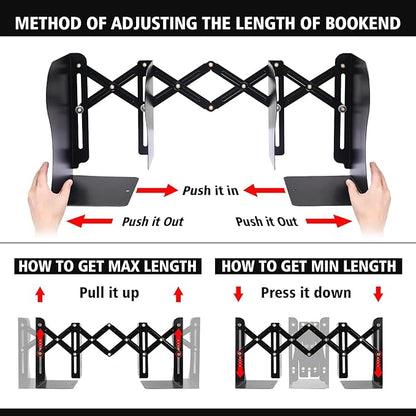 METHOD OF ADJUSTING THE LENGTH OF BOOKEND

Push it in

Push it Out

Push it Out

HOW TO GET MAX LENGTH

Pull it up

HOW TO GET MIN LENGTH

Press it down