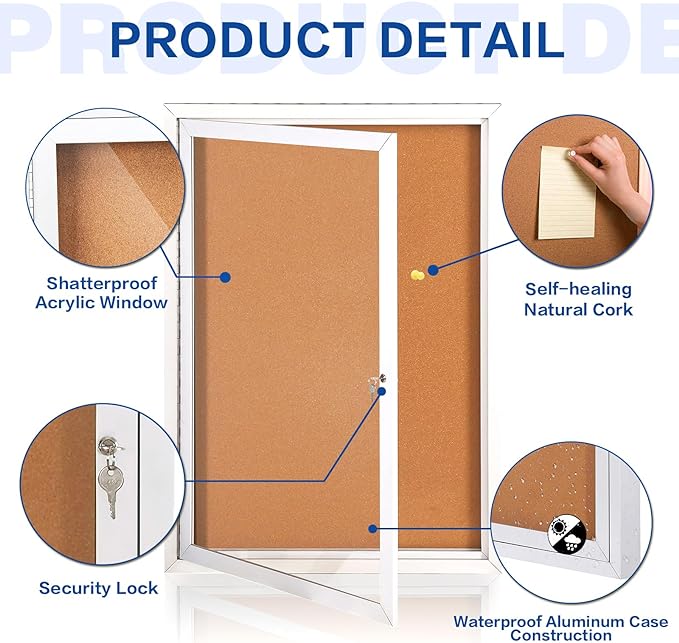 PRODUCT DETAIL

Shatterproof Acrylic Window

Self-healing Natural Cork

Security Lock

Waterproof Aluminum Case Construction