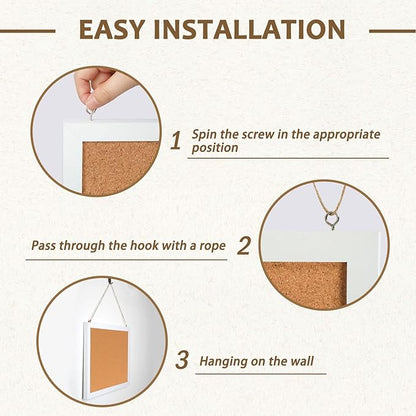 EASY INSTALLATION

1 Spin the screw in the appropriate position

Pass through the hook with a rope 2

3 Hanging on the wall