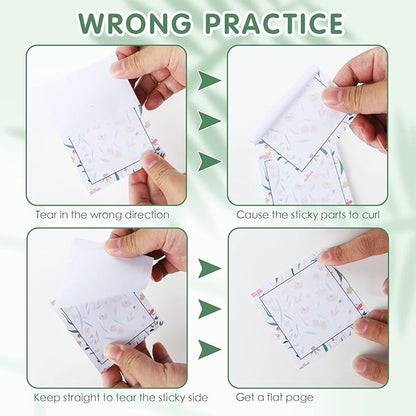 WRONG PRACTICE

Tear in the wrong direction

Cause the sticky parts to curl

Keep straight to tear the sticky side

Get a flat page