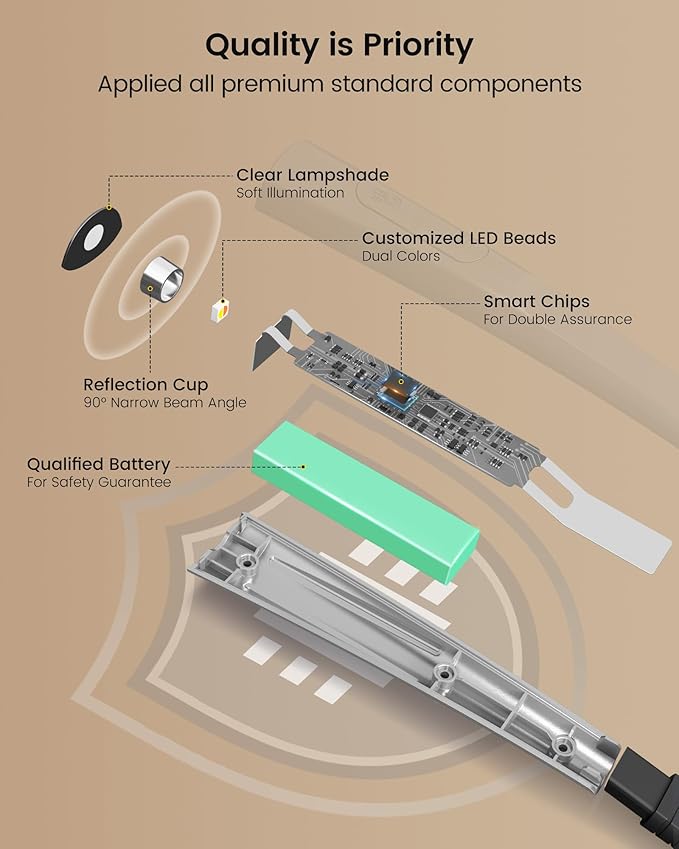 Quality is Priority
Applied all premium standard components

Clear Lampshade
Soft Illumination

Customized LED Beads
Dual Colors

Smart Chips
For Double Assurance

Reflection Cup
90° Narrow Beam Angle

Qualified Battery
For Safety Guarantee