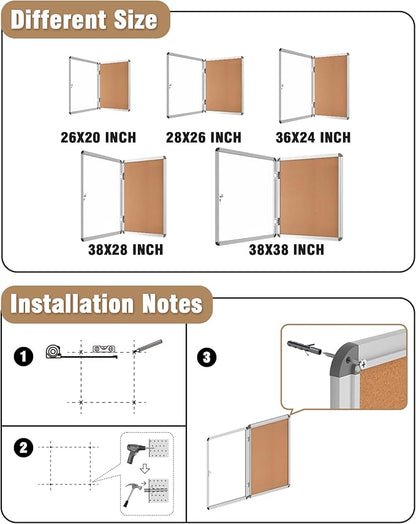 Different Size

26X20 INCH
28X26 INCH
36X24 INCH
38X28 INCH
38X38 INCH

Installation Notes

1
2
3