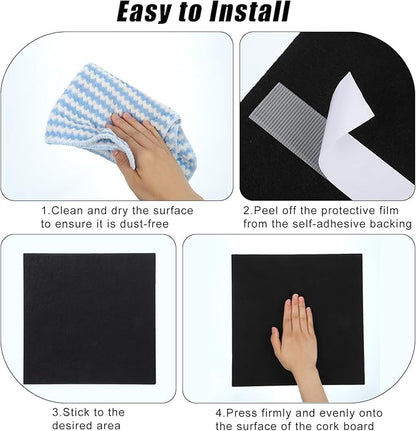 Easy to Install

1.Clean and dry the surface to ensure it is dust-free

2.Peel off the protective film from the self-adhesive backing

3.Stick to the desired area

4.Press firmly and evenly onto the surface of the cork board