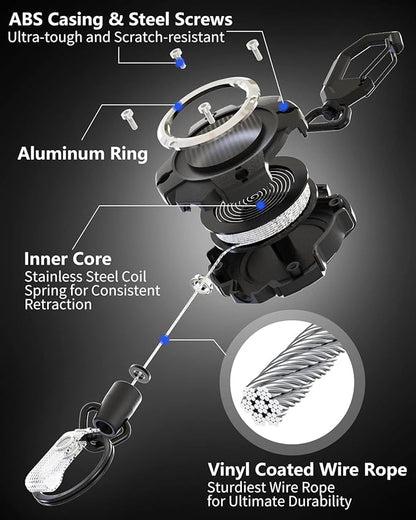 ABS Casing & Steel Screws
Ultra-tough and Scratch-resistant

Aluminum Ring

Inner Core
Stainless Steel Coil Spring for Consistent Retraction

Vinyl Coated Wire Rope
Sturdiest Wire Rope for Ultimate Durability