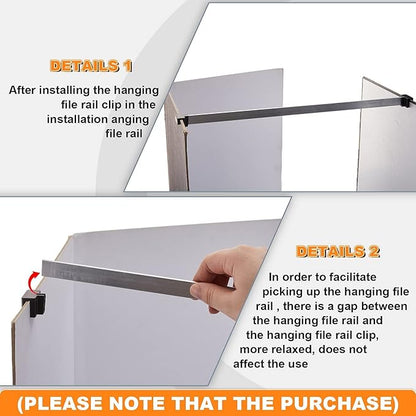 DETAILS 1

After installing the hanging file rail clip in the installation anging file rail

DETAILS 2

In order to facilitate picking up the hanging file rail , there is a gap between the hanging file rail and the hanging file rail clip, more relaxed, does not affect the use

(PLEASE NOTE THAT THE PURCHASE)