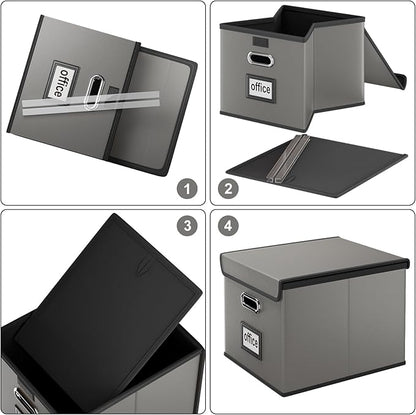 office

1

office

2

3

4

office