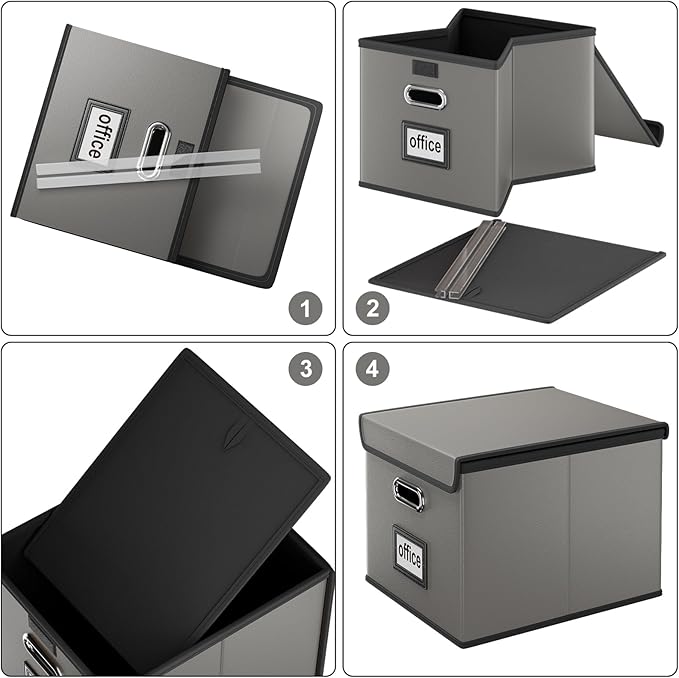 office

1

office

2

3

4

office