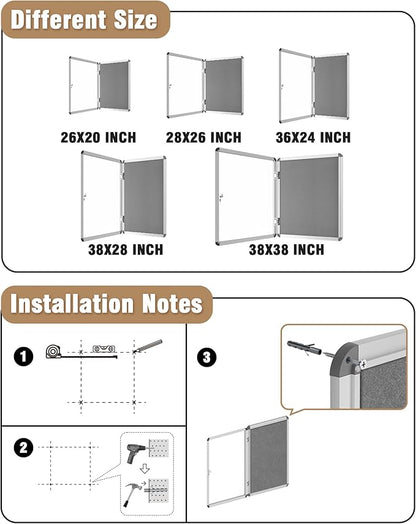 Different Size

26X20 INCH

28X26 INCH

36X24 INCH

38X28 INCH

38X38 INCH

Installation Notes

1

2

3