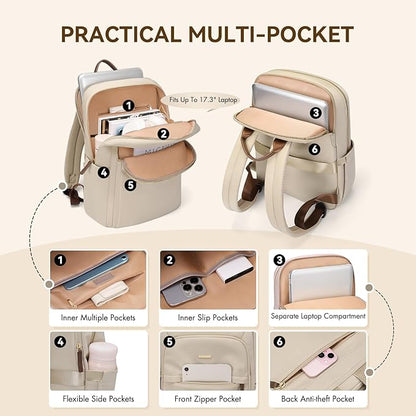 PRACTICAL MULTI-POCKET

Fits Up To 17.3" Laptop

1
2
3
4
5
6

1
Inner Multiple Pockets

2
Inner Slip Pockets

3
Separate Laptop Compartment

4
Flexible Side Pockets

5
Front Zipper Pocket

6
Back Anti-theft Pocket