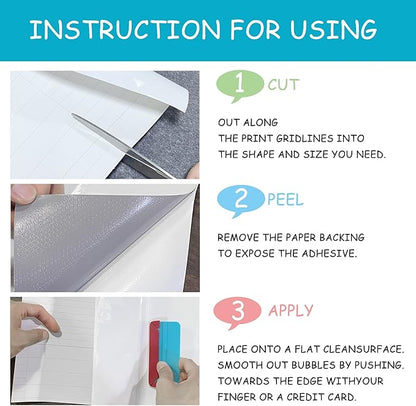 INSTRUCTION FOR USING

1 CUT

OUT ALONG THE PRINT GRIDLINES INTO THE SHAPE AND SIZE YOU NEED.

2 PEEL

REMOVE THE PAPER BACKING TO EXPOSE THE ADHESIVE.

3 APPLY

PLACE ONTO A FLAT CLEANSURFACE. SMOOTH OUT BUBBLES BY PUSHING. TOWARDS THE EDGE WITHYOUR FINGER OR A CREDIT CARD.