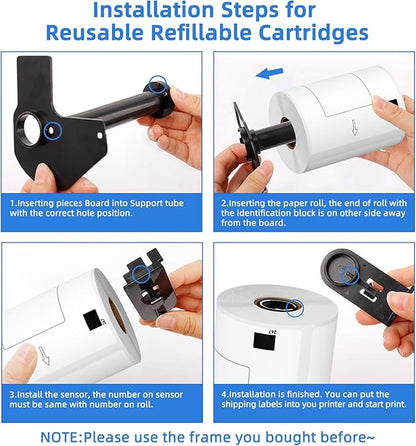 Installation Steps for Reusable Refillable Cartridges

1.Inserting pieces Board into Support tube with the correct hole position.

2.Inserting the paper roll, the end of roll with the identification block is on other side away from the board.

247

3.Install the sensor, the number on sensor must be same with number on roll.

247

4.Installation is finished. You can put the shipping labels into you printer and start print.

NOTE:Please use the frame you bought before~