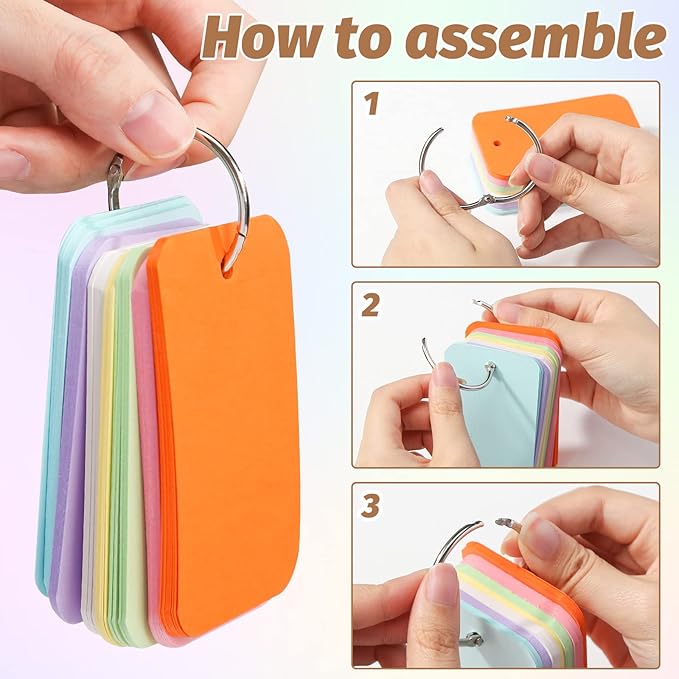 How to assemble

1

2

3