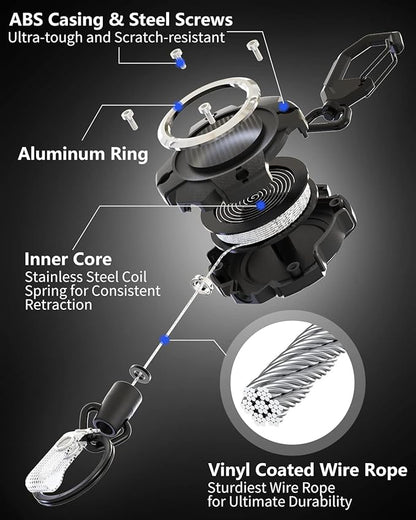 ABS Casing & Steel Screws
Ultra-tough and Scratch-resistant

Aluminum Ring

Inner Core
Stainless Steel Coil Spring for Consistent Retraction

Vinyl Coated Wire Rope
Sturdiest Wire Rope for Ultimate Durability