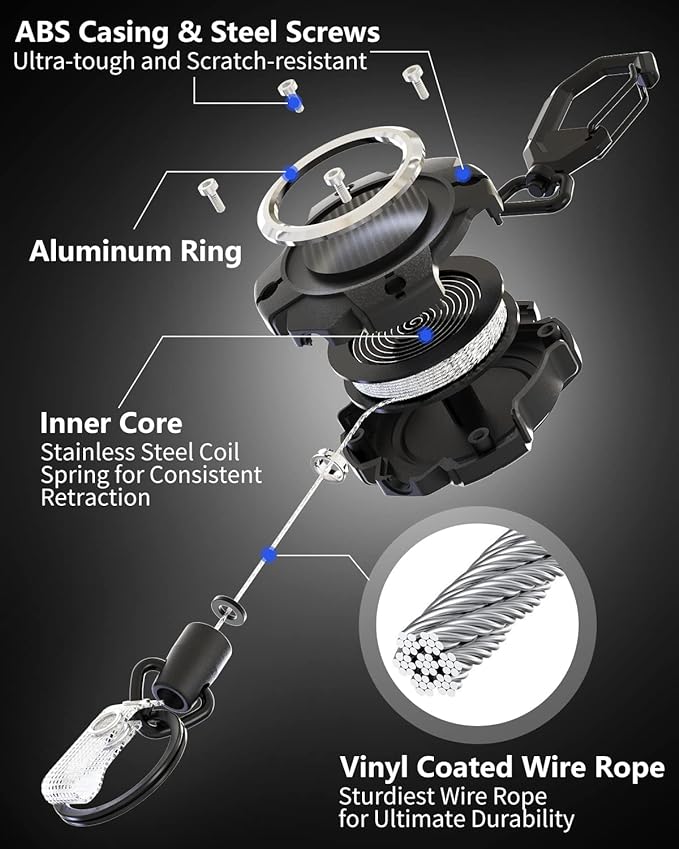 ABS Casing & Steel Screws
Ultra-tough and Scratch-resistant

Aluminum Ring

Inner Core
Stainless Steel Coil Spring for Consistent Retraction

Vinyl Coated Wire Rope
Sturdiest Wire Rope for Ultimate Durability