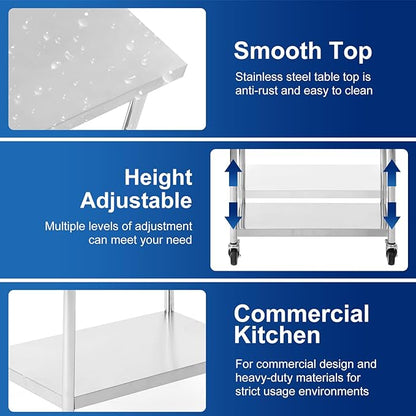 Smooth Top

Stainless steel table top is anti-rust and easy to clean

Height Adjustable

Multiple levels of adjustment can meet your need

Commercial Kitchen

For commercial design and heavy-duty materials for strict usage environments