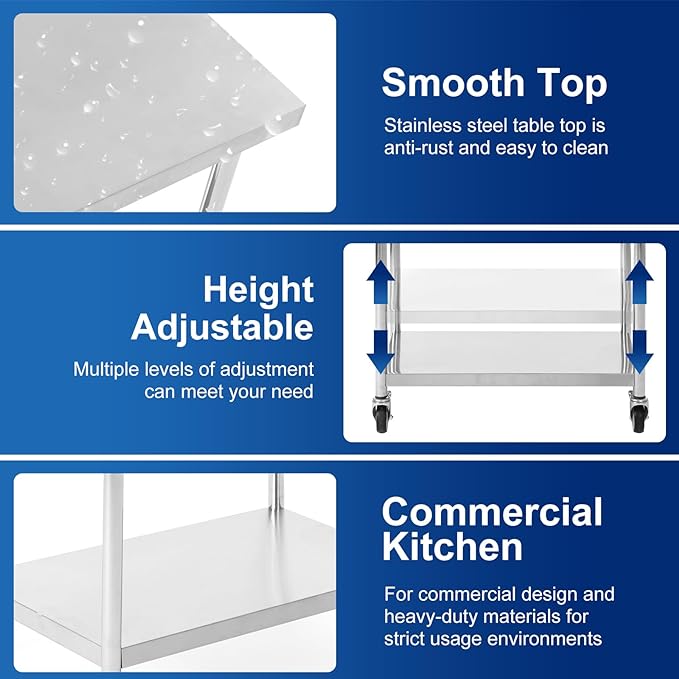 Smooth Top

Stainless steel table top is anti-rust and easy to clean

Height Adjustable

Multiple levels of adjustment can meet your need

Commercial Kitchen

For commercial design and heavy-duty materials for strict usage environments