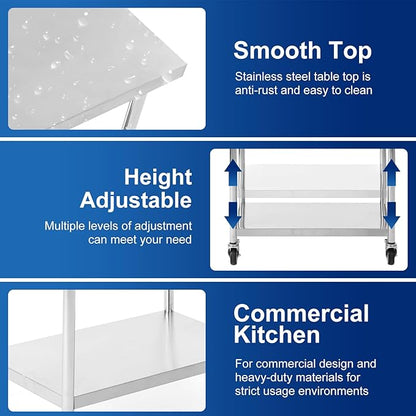 Smooth Top

Stainless steel table top is anti-rust and easy to clean

Height Adjustable

Multiple levels of adjustment can meet your need

Commercial Kitchen

For commercial design and heavy-duty materials for strict usage environments