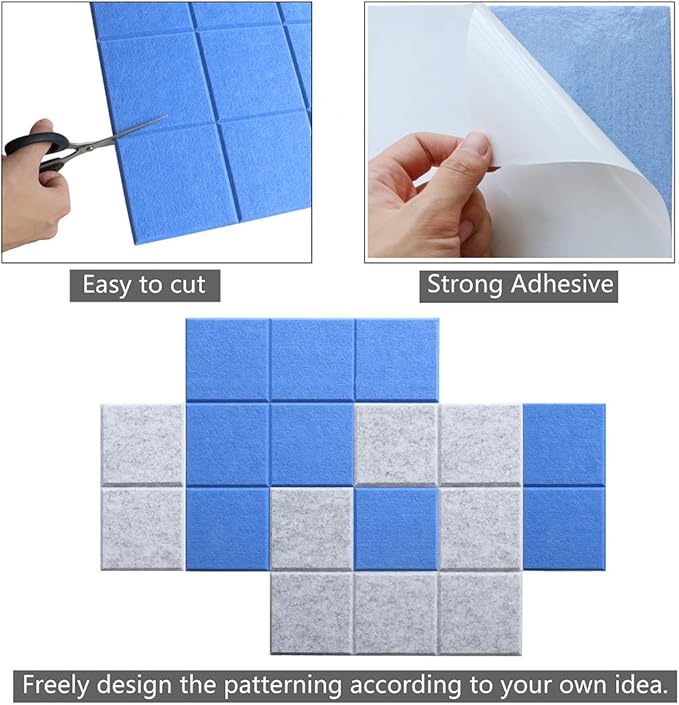 Easy to cut

Strong Adhesive

Freely design the patterning according to your own idea.