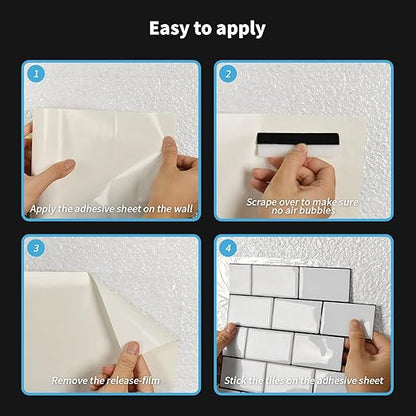 Easy to apply

1

Apply the adhesive sheet on the wall

2

Scrape over to make sure no air bubbles

3

Remove the release-film

4

Stick the tiles on the adhesive sheet