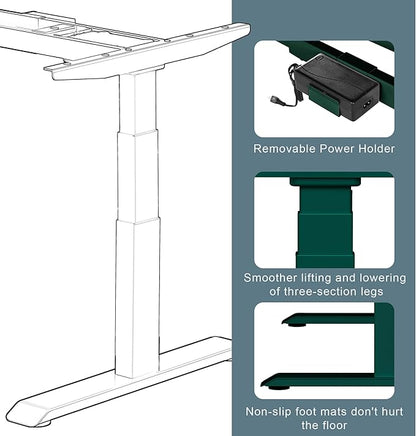 Removable Power Holder

Smoother lifting and lowering of three-section legs

Non-slip foot mats don't hurt the floor