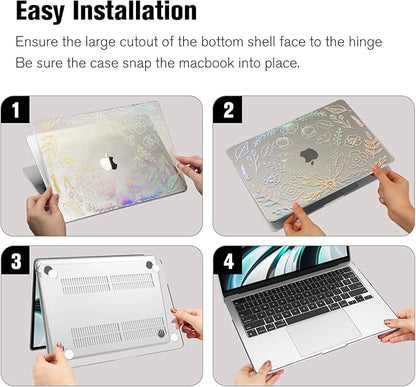 Easy Installation

Ensure the large cutout of the bottom shell face to the hinge
Be sure the case snap the macbook into place.

1

2

3

4