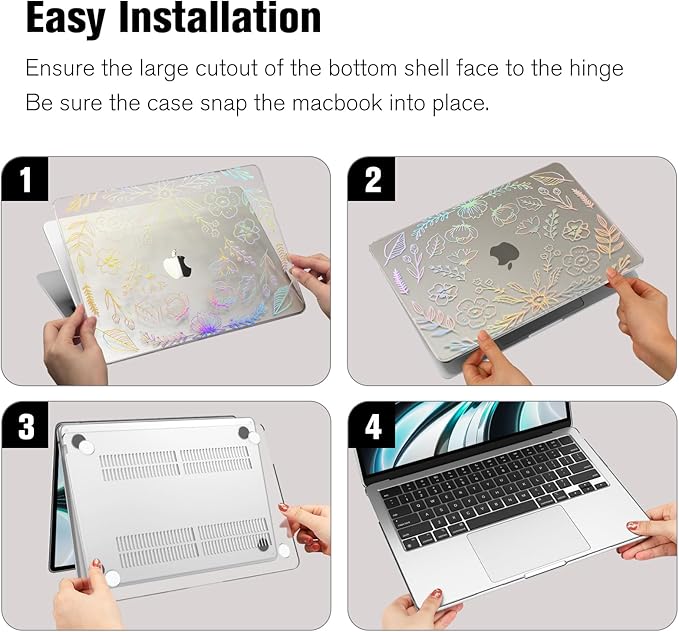 Easy Installation

Ensure the large cutout of the bottom shell face to the hinge
Be sure the case snap the macbook into place.

1

2

3

4