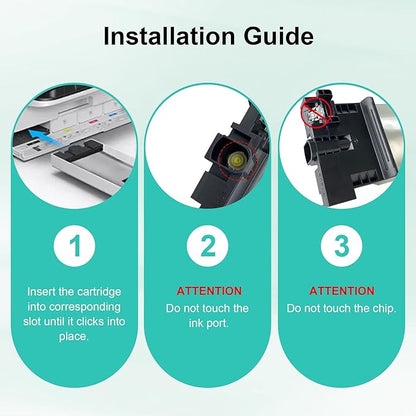 Installation Guide

1

Insert the cartridge into corresponding slot until it clicks into place.

2

ATTENTION

Do not touch the ink port.

3

ATTENTION

Do not touch the chip.