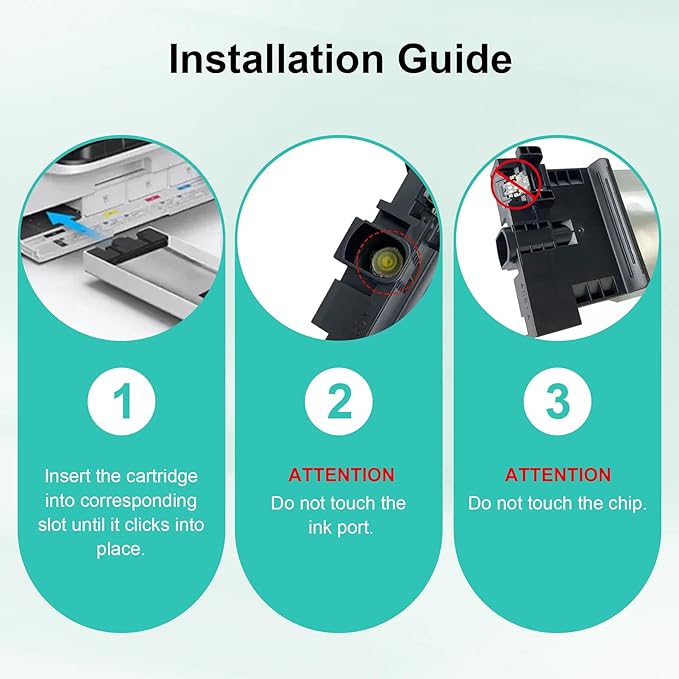 Installation Guide

1

Insert the cartridge into corresponding slot until it clicks into place.

2

ATTENTION

Do not touch the ink port.

3

ATTENTION

Do not touch the chip.