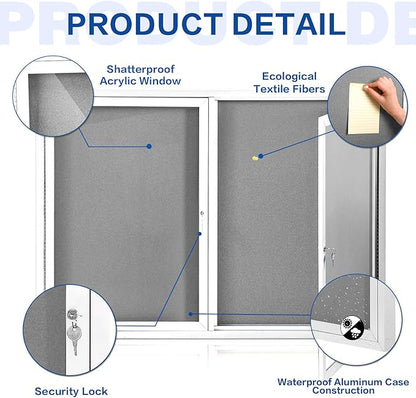 PRODUCT DETAIL

Shatterproof Acrylic Window

Ecological Textile Fibers

Security Lock

Waterproof Aluminum Case Construction