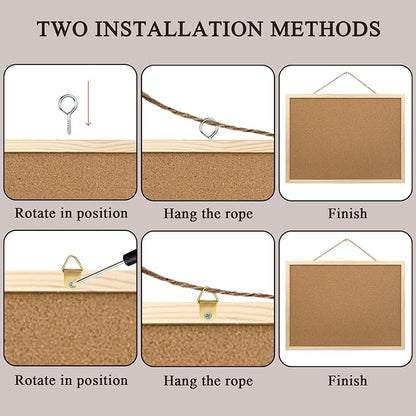 TWO INSTALLATION METHODS

Rotate in position

Hang the rope

Finish

Rotate in position

Hang the rope

Finish