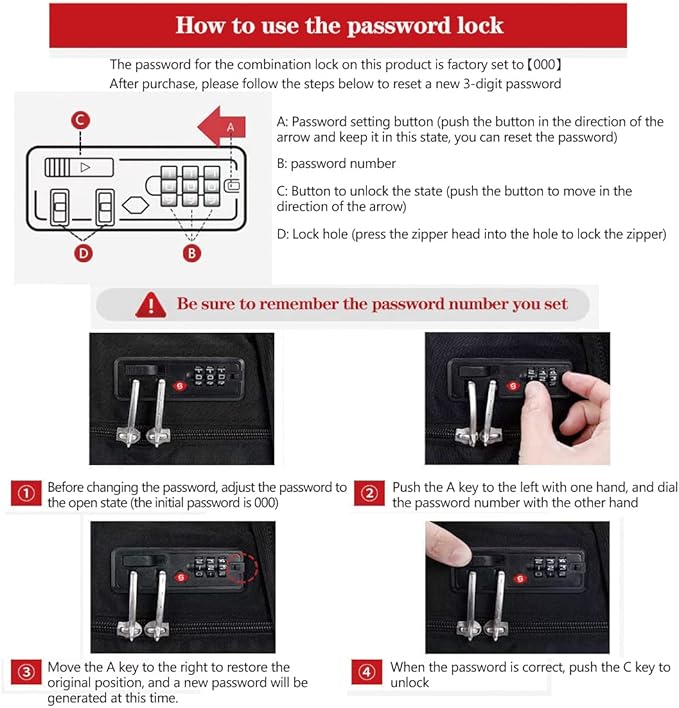 How to use the password lock

The password for the combination lock on this product is factory set to【000】
After purchase, please follow the steps below to reset a new 3-digit password

C

A

D

B

A: Password setting button (push the button in the direction of the arrow and keep it in this state, you can reset the password)

B: password number

C: Button to unlock the state (push the button to move in the direction of the arrow)

D: Lock hole (press the zipper head into the hole to lock the zipper)

Be sure to remember the password number you set

① Before changing the password, adjust the password to the open state (the initial password is 000)

② Push the A key to the left with one hand, and dial the password number with the other hand

③ Move the A key to the right to restore the original position, and a new password will be generated at this time.

④ When the password is correct, push the C key to unlock