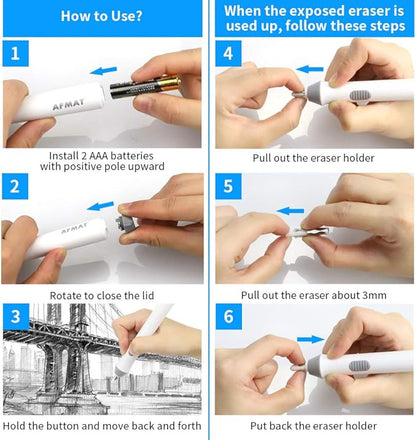 How to Use?

1

AFMAT

Install 2 AAA batteries with positive pole upward

2

AFMAT

Rotate to close the lid

3

Hold the button and move back and forth

When the exposed eraser is used up, follow these steps

4

Pull out the eraser holder

5

Pull out the eraser about 3mm

6

Put back the eraser holder