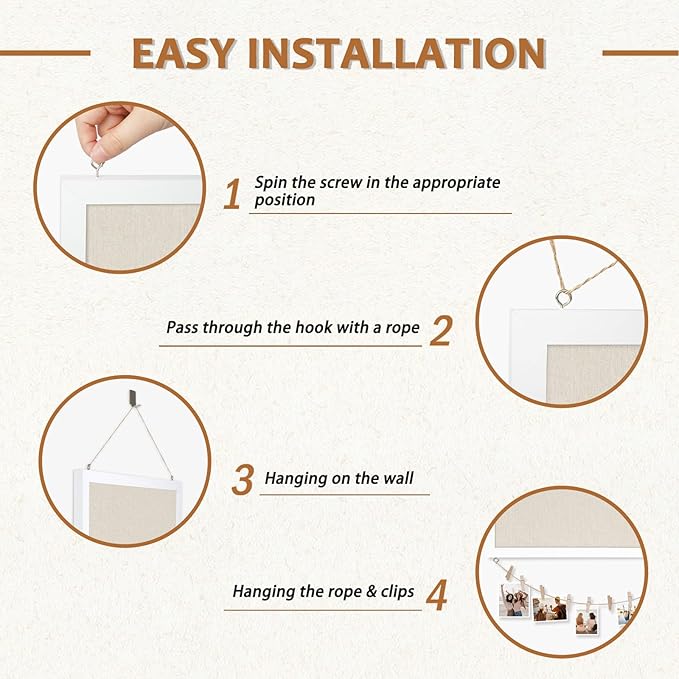 EASY INSTALLATION

1 Spin the screw in the appropriate position

Pass through the hook with a rope 2

3 Hanging on the wall

Hanging the rope & clips 4