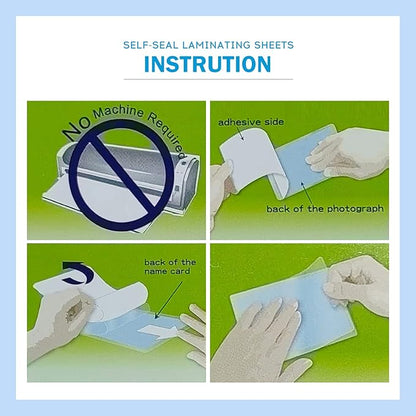 SELF-SEAL LAMINATING SHEETS
INSTRUTION

NO Machine Required

adhesive side

back of the photograph

back of the name card