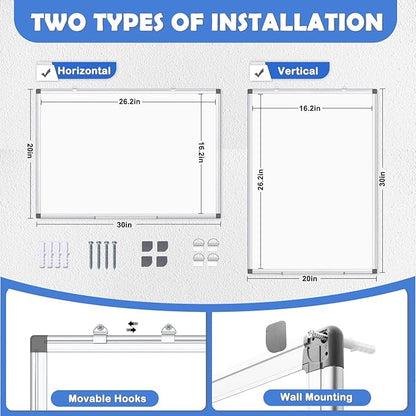 TWO TYPES OF INSTALLATION

Horizontal

26.2in

20in

16.2in

30in

Vertical

16.2in

26.2in

30in

20in

Movable Hooks

Wall Mounting