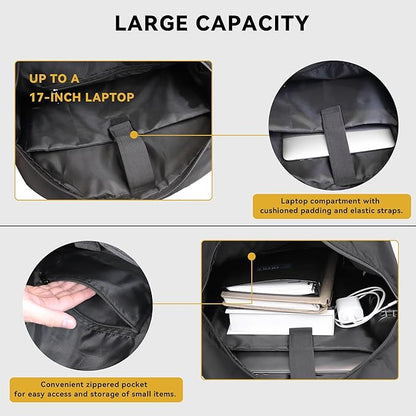 LARGE CAPACITY

UP TO A 17-INCH LAPTOP

Laptop compartment with cushioned padding and elastic straps.

Convenient zippered pocket for easy access and storage of small items.