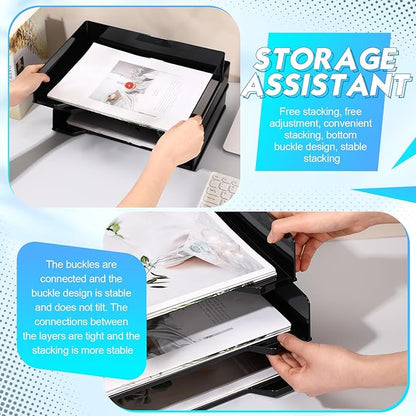 STORAGE ASSISTANT

Free stacking, free adjustment, convenient stacking, bottom buckle design, stable stacking

The buckles are connected and the buckle design is stable and does not tilt. The connections between the layers are tight and the stacking is more stable