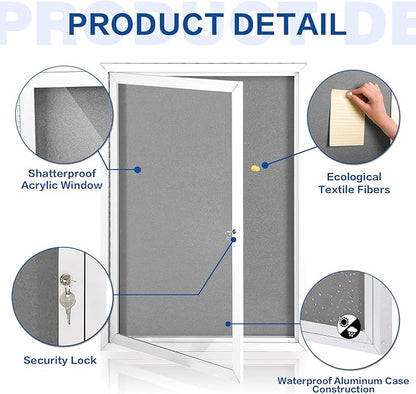 PRODUCT DETAIL

Shatterproof Acrylic Window

Ecological Textile Fibers

Security Lock

Waterproof Aluminum Case Construction