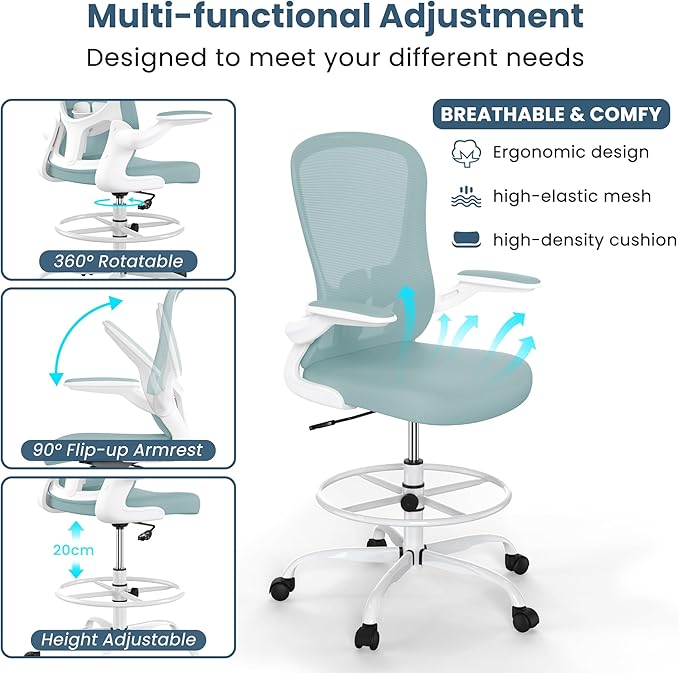 Multi-functional Adjustment

Designed to meet your different needs

360° Rotatable

90° Flip-up Armrest

20cm

Height Adjustable

BREATHABLE & COMFY

Ergonomic design

high-elastic mesh

high-density cushion