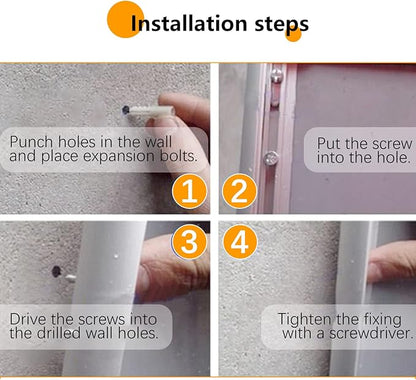 Installation steps

Punch holes in the wall and place expansion bolts.

1

Put the screw into the hole.

2

3

Drive the screws into the drilled wall holes.

4

Tighten the fixing with a screwdriver.