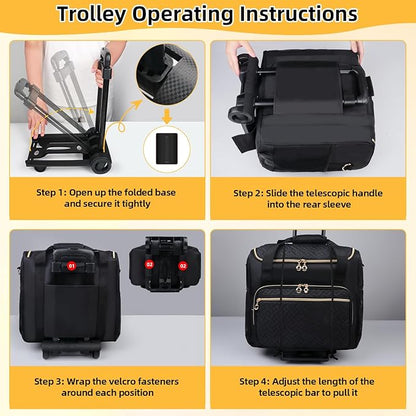 Trolley Operating Instructions

Step 1: Open up the folded base and secure it tightly

Step 2: Slide the telescopic handle into the rear sleeve

01

02

02

Step 3: Wrap the velcro fasteners around each position

Step 4: Adjust the length of the telescopic bar to pull it