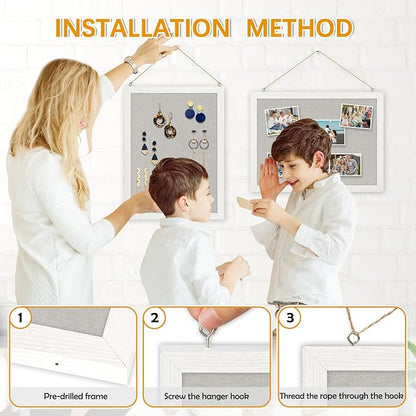 INSTALLATION METHOD

1
Pre-drilled frame

2
Screw the hanger hook

3
Thread the rope through the hook