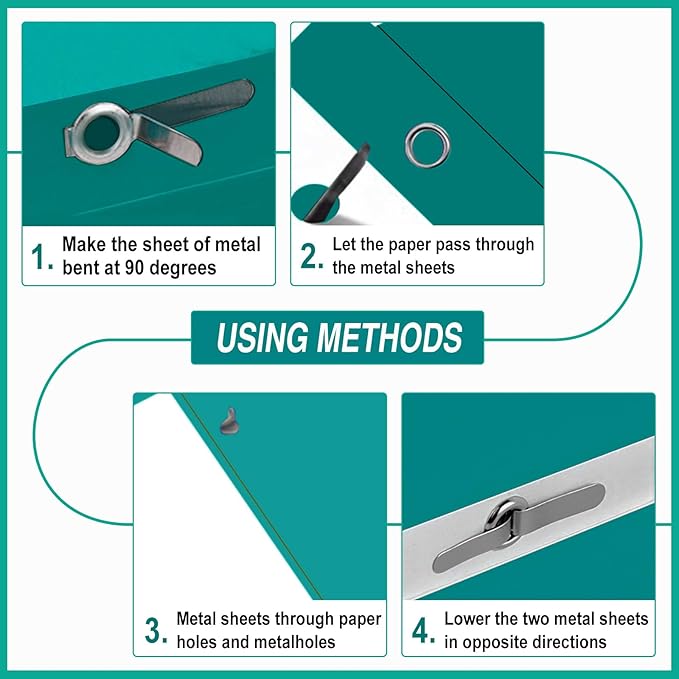 1. Make the sheet of metal bent at 90 degrees

2. Let the paper pass through the metal sheets

USING METHODS

3. Metal sheets through paper holes and metalholes

4. Lower the two metal sheets in opposite directions