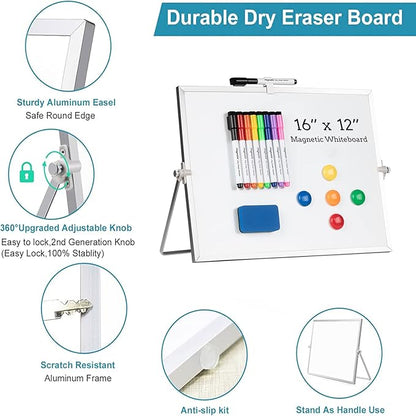 Durable Dry Eraser Board

Sturdy Aluminum Easel
Safe Round Edge

360°Upgraded Adjustable Knob
Easy to lock,2nd Generation Knob
(Easy Lock,100% Stablity)

Scratch Resistant
Aluminum Frame

16" x 12"
Magnetic Whiteboard

Anti-slip kit

Stand As Handle Use