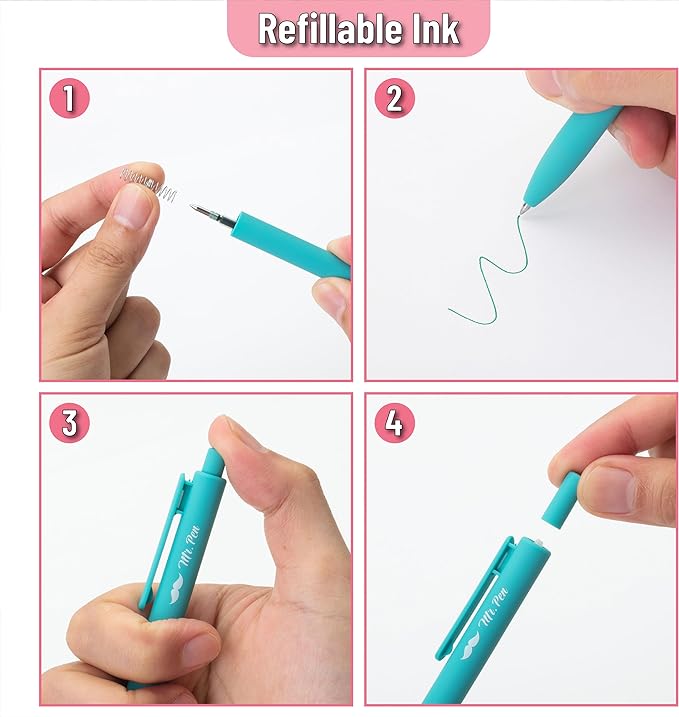 Refillable Ink

1

2

3

Mr. Pen

4

Mr. Pen