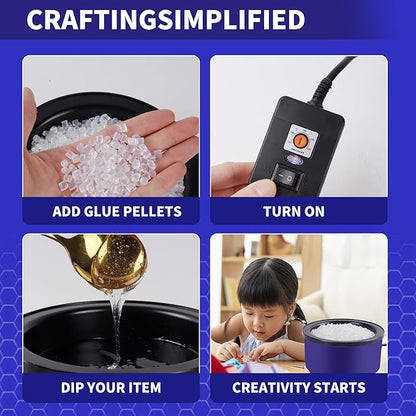 CRAFTINGSIMPLIFIED

ADD GLUE PELLETS

TURN ON

DIP YOUR ITEM

CREATIVITY STARTS