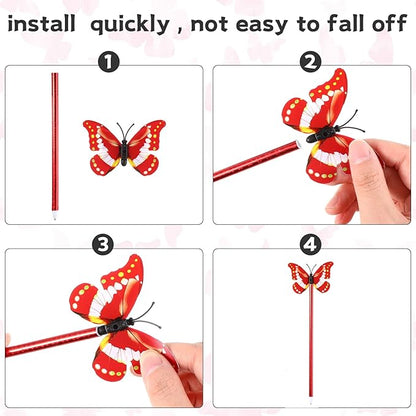 install quickly , not easy to fall off

1

2

3

4